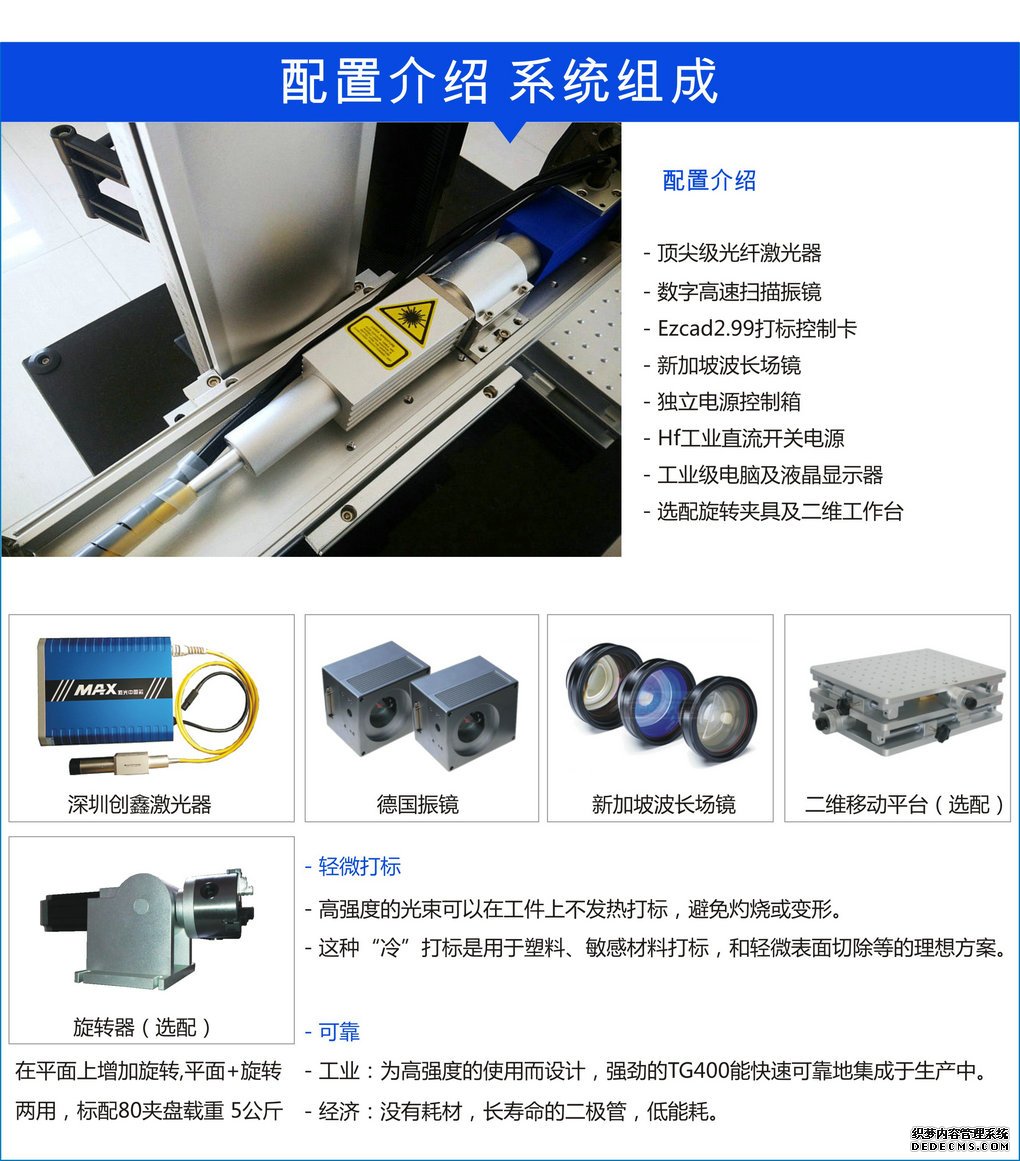 配置介绍 系统组成

配置介绍

- 顶尖级光纤激光器
- 数字高速扫描振镜
- Ezcad2.99打标控制卡
- 新加坡波长场镜
- 独立电源控制箱
- Hf工业直流开关电源
- 工业级电脑及液晶显示器
- 选配旋转夹具及二维工作台

MAX

深圳创鑫激光器

德国振镜

新加坡波长场镜

二维移动平台（选配）

旋转器（选配）

在平面上增加旋转,平面+旋转两用，标配80夹盘载重 5公斤

- 轻微打标

- 高强度的光束可以在工件上不发热打标，避免灼烧或变形。

- 这种“冷”打标是用于塑料、敏感材料打标，和轻微表面切除等的理想方案。

- 可靠

- 工业：为高强度的使用而设计，强劲的TG400能快速可靠地集成于生产中。

- 经济：没有耗材，长寿命的二极管，低能耗。

织梦内容管理系统
DEDECMS.COM