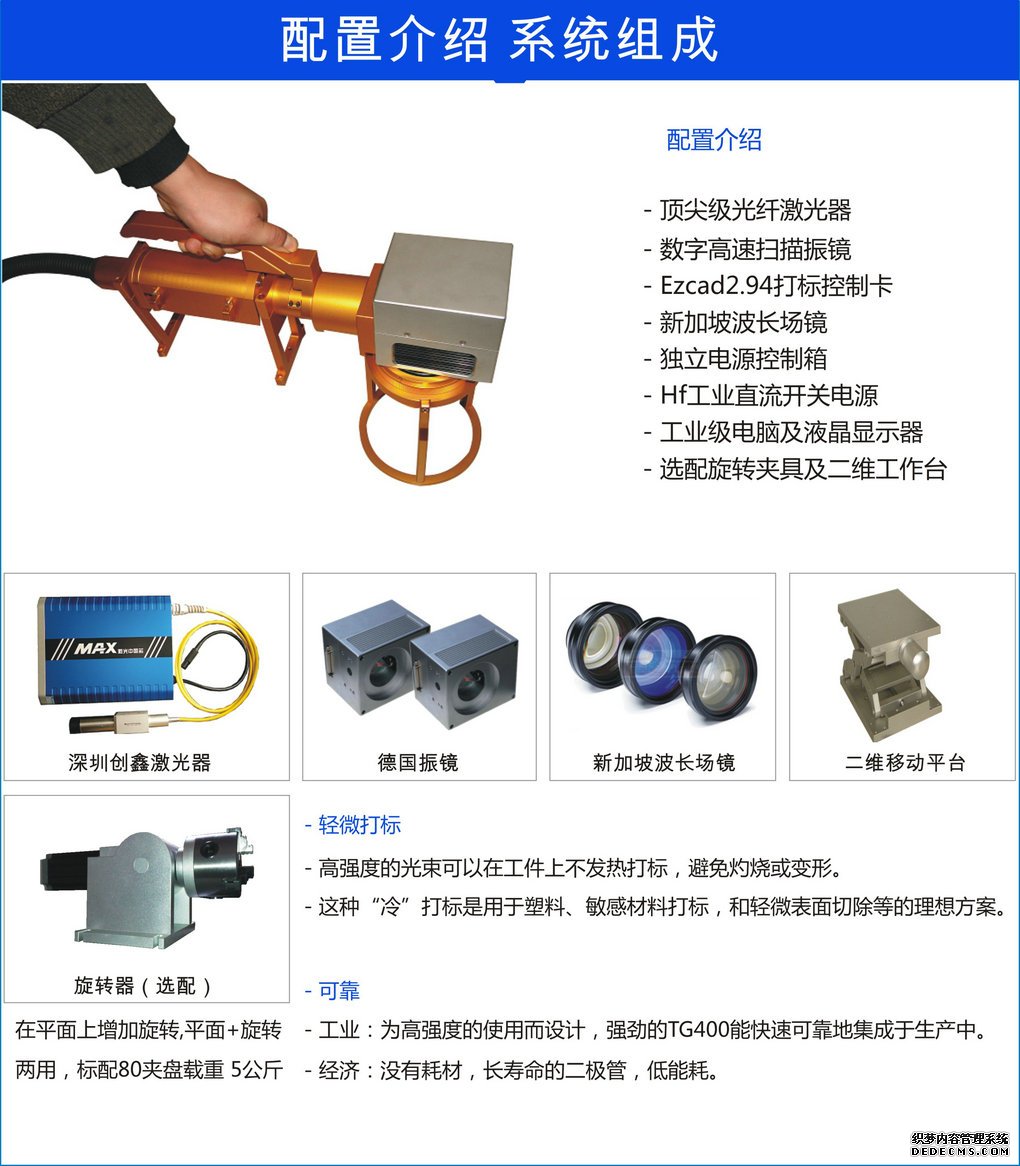 配置介绍 系统组成

配置介绍

- 顶尖级光纤激光器
- 数字高速扫描振镜
- Ezcad2.94打标控制卡
- 新加坡波长场镜
- 独立电源控制箱
- Hf工业直流开关电源
- 工业级电脑及液晶显示器
- 选配旋转夹具及二维工作台

MAX

深圳创鑫激光器

德国振镜

新加坡波长场镜

二维移动平台

旋转器（选配）

在平面上增加旋转,平面+旋转两用，标配80夹盘载重 5公斤

- 轻微打标

- 高强度的光束可以在工件上不发热打标，避免灼烧或变形。

- 这种“冷”打标是用于塑料、敏感材料打标，和轻微表面切除等的理想方案。

- 可靠

- 工业：为高强度的使用而设计，强劲的TG400能快速可靠地集成于生产中。

- 经济：没有耗材，长寿命的二极管，低能耗。

织梦内容管理系统
DEDECMS.COM